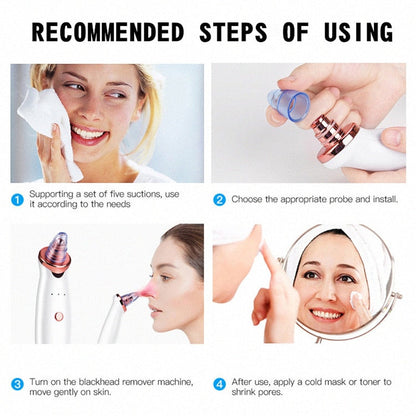 RECOMMENDED STEPS OF USING

1 Supporting a set of five suctions, use it according to the needs

2 Choose the appropriate probe and install.

3 Turn on the blackhead remover machine, move gently on skin.

4 After use, apply a cold mask or toner to shrink pores.