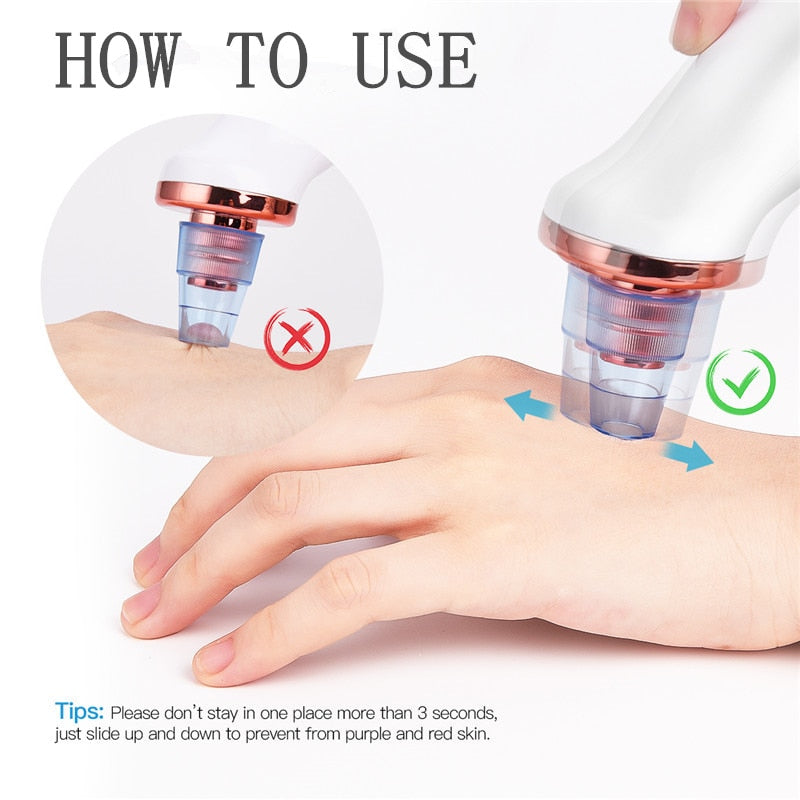 HOW TO USE

Tips: Please don't stay in one place more than 3 seconds, just slide up and down to prevent from purple and red skin.